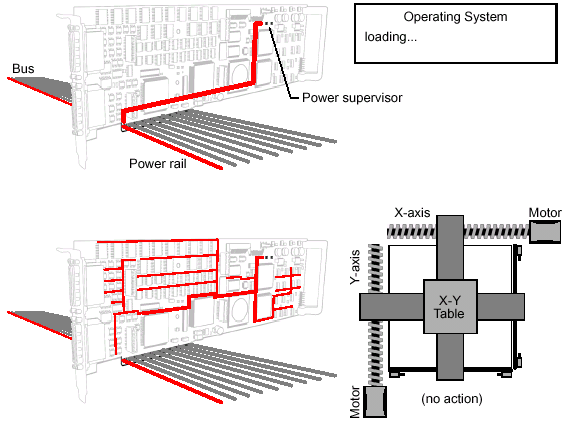 Operating System
loading...

Bus

Power supervisor

Power rail

X-axis

Motor

Y-axis

X-Y
Table

Motor

(no action)